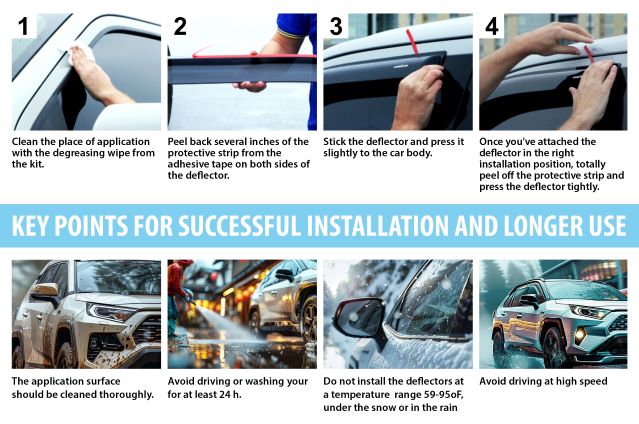 1

Clean the place of application with the degreasing wipe from the kit.

2

Peel back several inches of the protective strip from the adhesive tape on both sides of the deflector.

3

Stick the deflector and press it slightly to the car body.

4

Once you've attached the deflector in the right installation position, totally peel off the protective strip and press the deflector tightly.

KEY POINTS FOR SUCCESSFUL INSTALLATION AND LONGER USE

The application surface should be cleaned thoroughly.

Avoid driving or washing your for at least 24 h.

Do not install the deflectors at a temperature range 59-95oF, under the snow or in the rain

Avoid driving at high speed